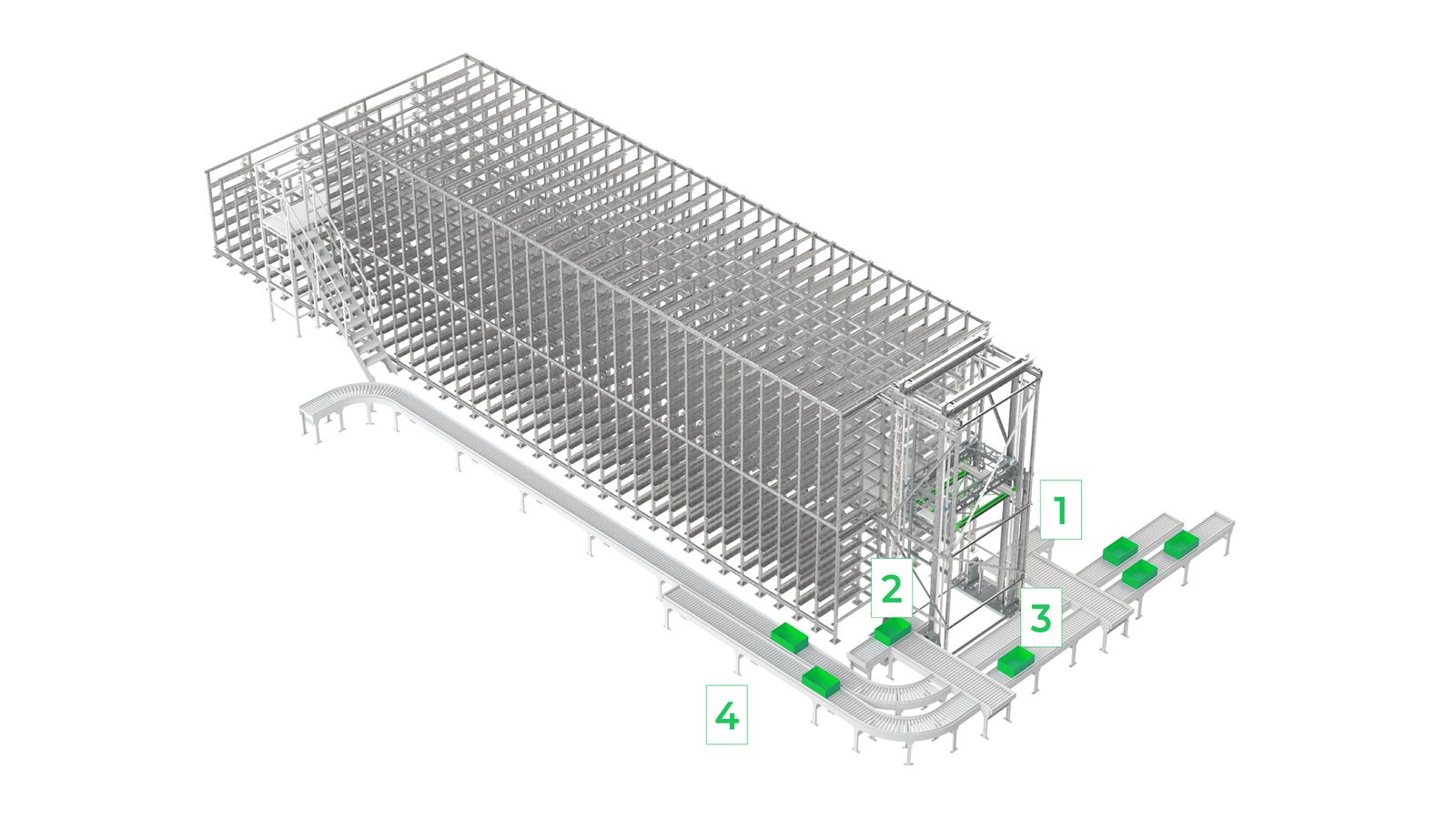 1

2

3

4