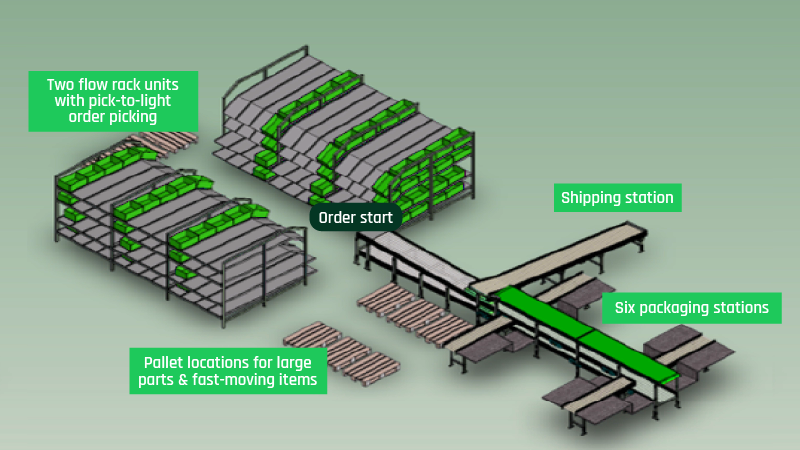 Two flow rack units with pick-to-light order picking

Order start

Shipping station

Six packaging stations

Pallet locations for large parts & fast-moving items